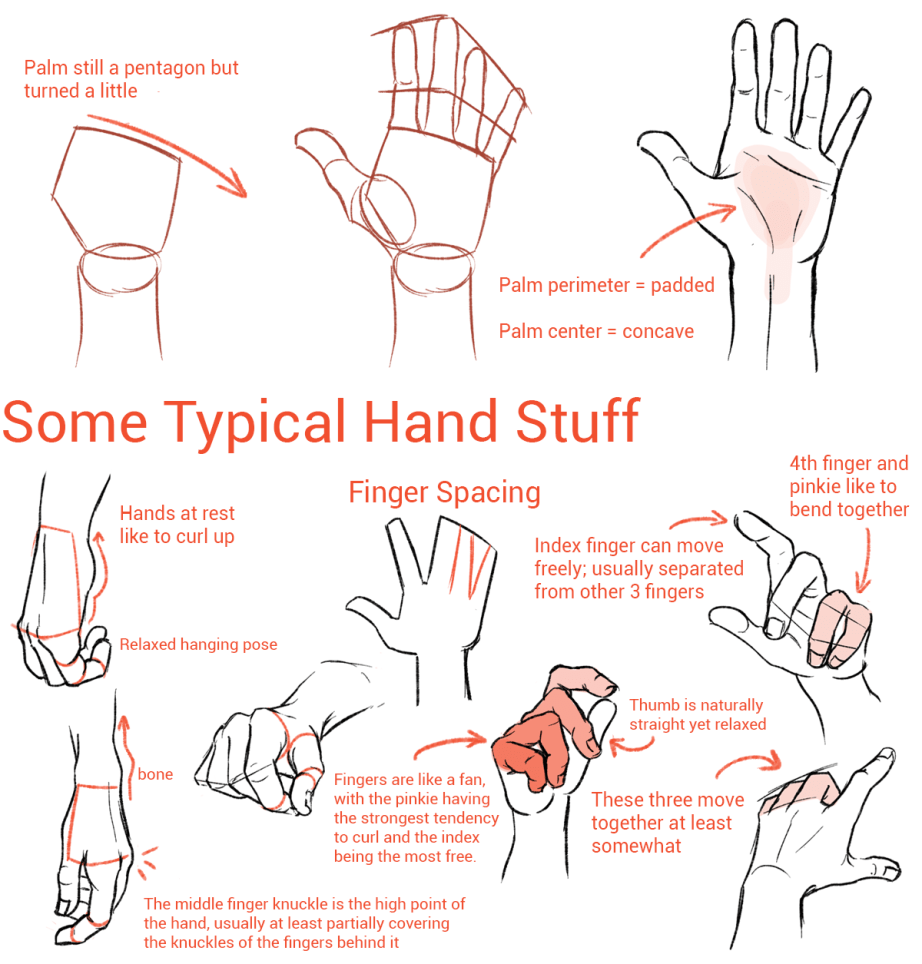 Palm still a pentagon but turned a little

Palm perimeter = padded

Palm center = concave

Some Typical Hand Stuff

Hands at rest like to curl up

Relaxed hanging pose

bone

The middle finger knuckle is the high point of the hand, usually at least partially covering the knuckles of the fingers behind it

Finger Spacing

Fingers are like a fan, with the pinkie having the strongest tendency to curl and the index being the most free.

Index finger can move freely; usually separated from other 3 fingers

4th finger and pinkie like to bend together

Thumb is naturally straight yet relaxed

These three move together at least somewhat