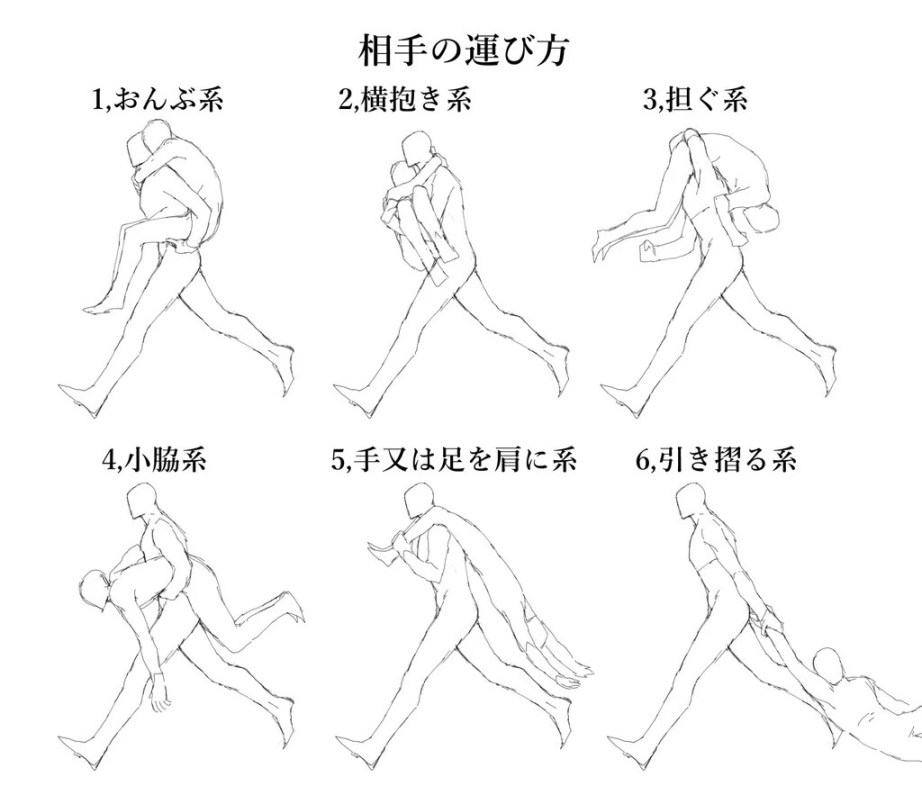 相手の運び方

1,おんぶ系

2,横抱き系

3,担ぐ系

4,小脇系

5,手又は足を肩に系

6,引き摺る系